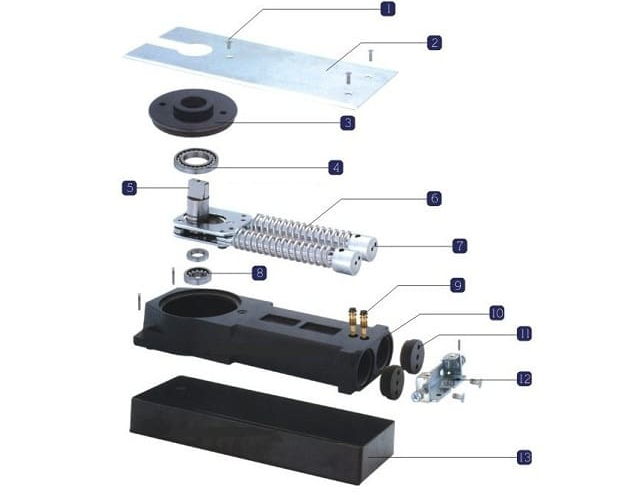 1
2
3
4
5
6
7
8
9
10
11
12
13