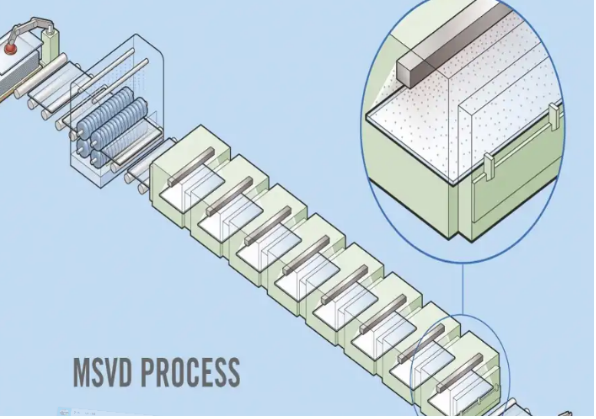 MSVD PROCESS