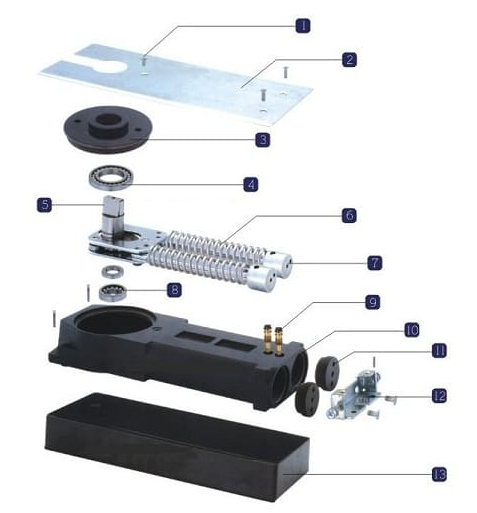 1
2
3
4
5
6
7
8
9
10
11
12
13