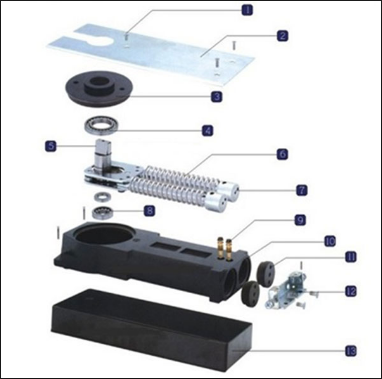 1
2
3
4
5
6
7
8
9
10
11
12
13