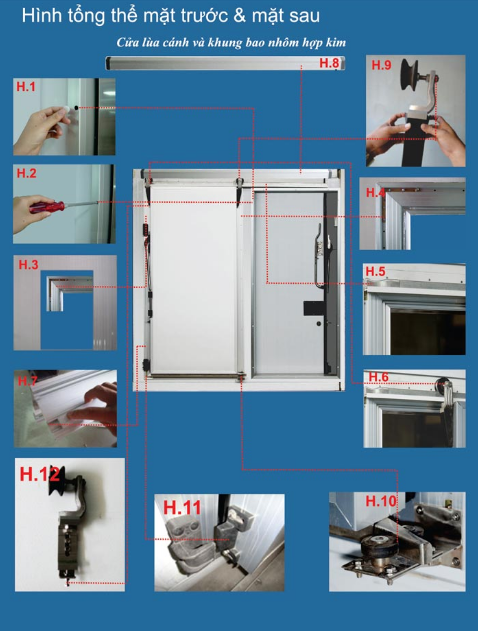 Hình tổng thể mặt trước & mặt sau

Cửa lùa cánh và khung bao nhôm hợp kim

H.8

H.9

H.1

H.2

H.4

H.3

H.5

H.7

H.6

H.12

H.11

H.10