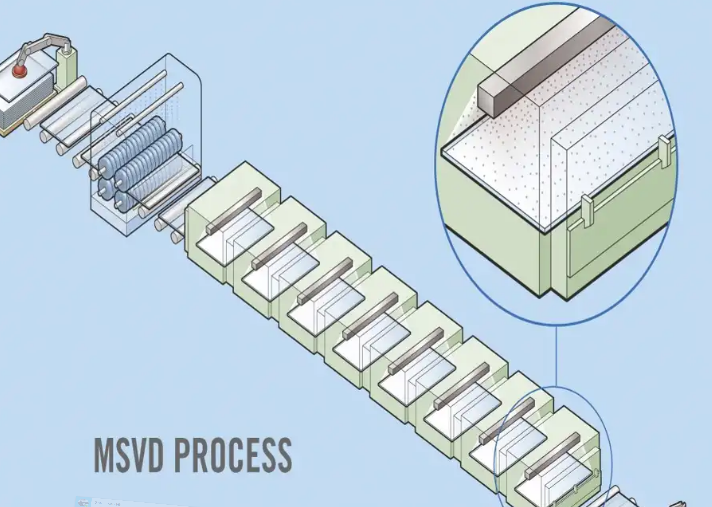 MSVD PROCESS